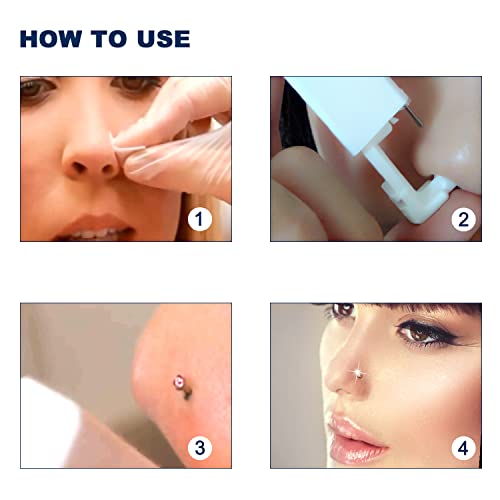 HOW TO USE

1

2

3

4