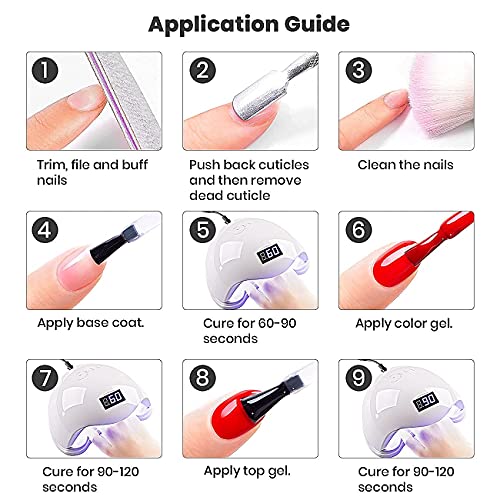 Application Guide

1
Trim, file and buff nails

2
Push back cuticles and then remove dead cuticle

3
Clean the nails

4
Apply base coat.

5
60
Cure for 60-90 seconds

6
Apply color gel.

7
60
Cure for 90-120 seconds

8
Apply top gel.

9
90
Cure for 90-120 seconds