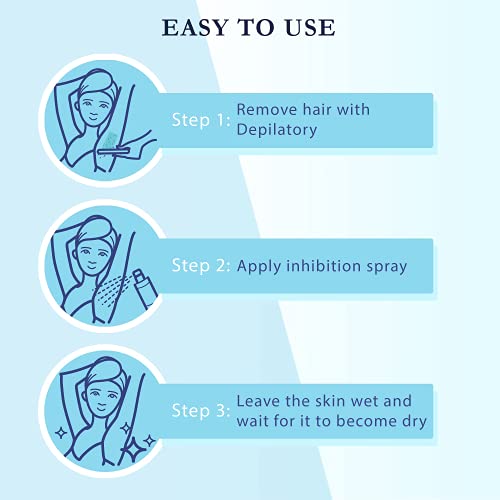 EASY TO USE

Step 1: Remove hair with Depilatory

Step 2: Apply inhibition spray

Step 3: Leave the skin wet and wait for it to become dry