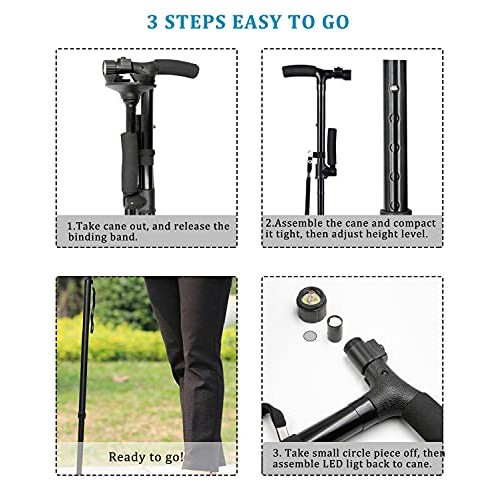 3 STEPS EASY TO GO

1.Take cane out, and release the binding band.

2.Assemble the cane and compact it tight, then adjust height level.

Ready to go!

3. Take small circle piece off, then assemble LED ligt back to cane.