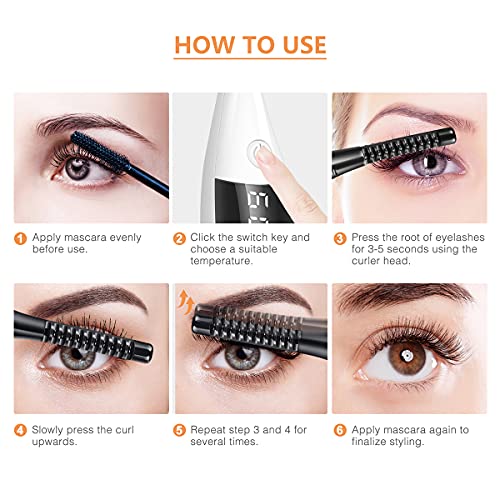 HOW TO USE

1 Apply mascara evenly before use.

2 Click the switch key and choose a suitable temperature.

3 Press the root of eyelashes for 3-5 seconds using the curler head.

4 Slowly press the curl upwards.

5 Repeat step 3 and 4 for several times.

6 Apply mascara again to finalize styling.