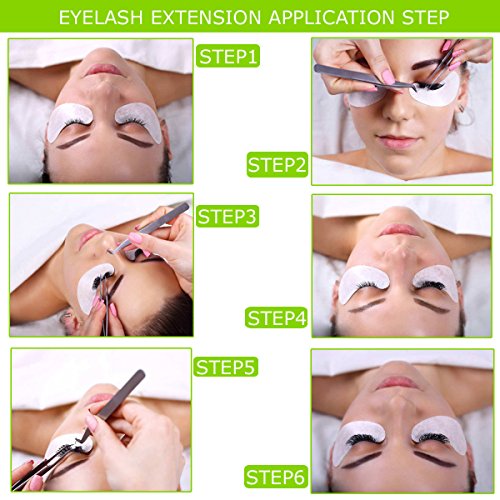 EYELASH EXTENSION APPLICATION STEP

STEP1

STEP2

STEP3

STEP4

STEP5

STEP6