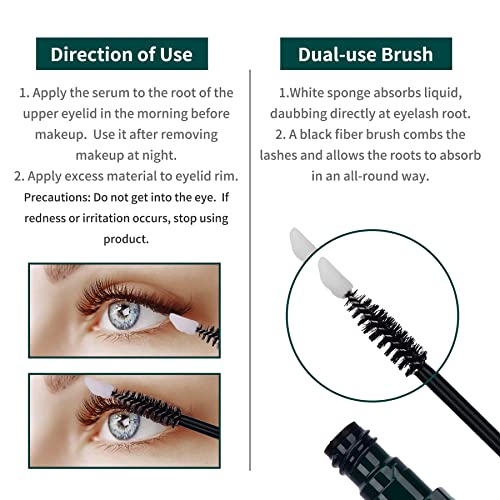 Direction of Use

1. Apply the serum to the root of the upper eyelid in the morning before makeup. Use it after removing makeup at night.
2. Apply excess material to eyelid rim.
Precautions: Do not get into the eye. If redness or irritation occurs, stop using product.

Dual-use Brush

1.White sponge absorbs liquid, daubbing directly at eyelash root.
2. A black fiber brush combs the lashes and allows the roots to absorb in an all-round way.