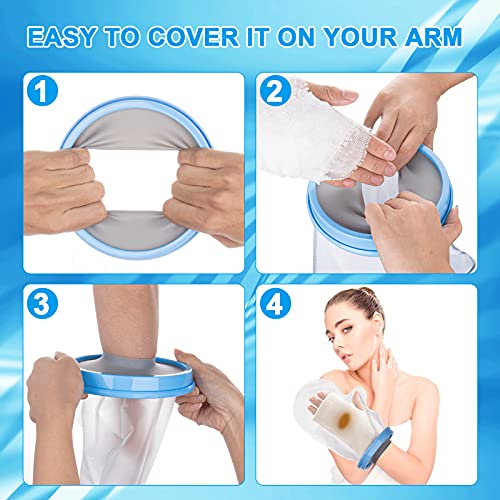 EASY TO COVER IT ON YOUR ARM

1

2

3

4