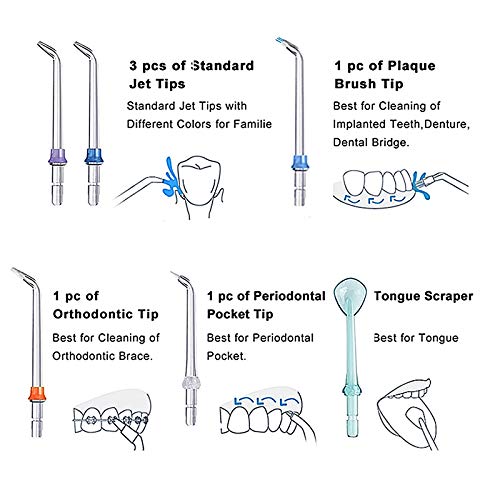 3 pcs of Standard Jet Tips

Standard Jet Tips with Different Colors for Familie

1 pc of Plaque Brush Tip

Best for Cleaning of Implanted Teeth,Denture, Dental Bridge.

1 pc of Orthodontic Tip

Best for Cleaning of Orthodontic Brace.

1 pc of Periodontal Pocket Tip

Best for Periodontal Pocket.

Tongue Scraper

Best for Tongue