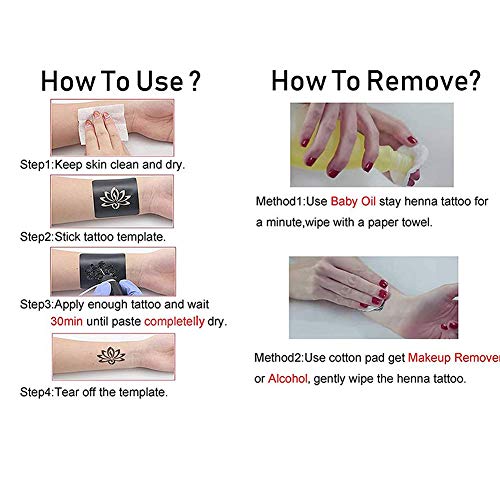 How To Use ?

Step1:Keep skin clean and dry.

Step2:Stick tattoo template.

Step3:Apply enough tattoo and wait 30min until paste completelly dry.

Step4:Tear off the template.

How To Remove?

Method1:Use Baby Oil stay henna tattoo for a minute,wipe with a paper towel.

Method2:Use cotton pad get Makeup Remover or Alcohol, gently wipe the henna tattoo.