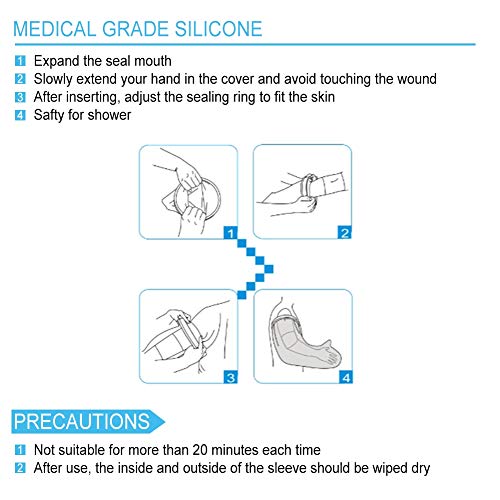 MEDICAL GRADE SILICONE

1 Expand the seal mouth
2 Slowly extend your hand in the cover and avoid touching the wound
3 After inserting, adjust the sealing ring to fit the skin
4 Safty for shower

1

2

3

4

PRECAUTIONS

1 Not suitable for more than 20 minutes each time
2 After use, the inside and outside of the sleeve should be wiped dry