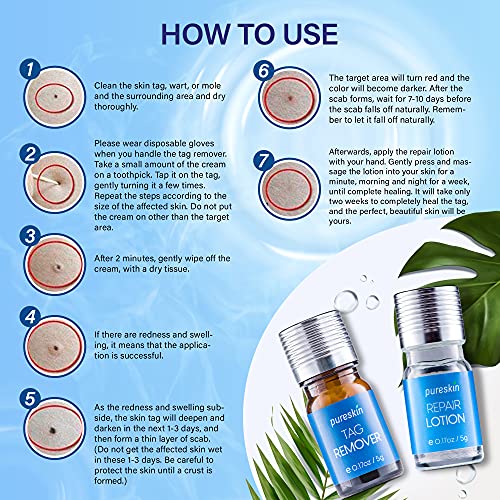 HOW TO USE

1

Clean the skin tag, wart, or mole and the surrounding area and dry thoroughly.

2

Please wear disposable gloves when you handle the tag remover. Take a small amount of the cream on a toothpick. Tap it on the tag, gently turning it a few times. Repeat the steps according to the size of the affected skin. Do not put the cream on other than the target area.

3

After 2 minutes, gently wipe off the cream, with a dry tissue.

4

If there are redness and swelling, it means that the application is successful.

5

As the redness and swelling subside, the skin tag will deepen and darken in the next 1-3 days, and then form a thin layer of scab. (Do not get the affected skin wet in these 1-3 days. Be careful to protect the skin until a crust is formed.)

6

The target area will turn red and the color will become darker. After the scab forms, wait for 7-10 days before the scab falls off naturally. Remember to let it fall off naturally.

7

Afterwards, apply the repair lotion with your hand. Gently press and massage the lotion into your skin for a minute, morning and night for a week, until complete healing. It will take only two weeks to completely heal the tag, and the perfect, beautiful skin will be yours.

pureskin
TAG REMOVER
e 0.17oz / 5g

pureskin
REPAIR LOTION
e 0.17oz / 5g