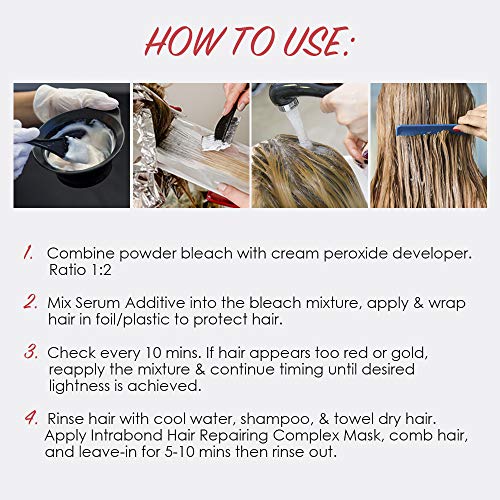 HOW TO USE:

1. Combine powder bleach with cream peroxide developer. Ratio 1:2

2. Mix Serum Additive into the bleach mixture, apply & wrap hair in foil/plastic to protect hair.

3. Check every 10 mins. If hair appears too red or gold, reapply the mixture & continue timing until desired lightness is achieved.

4. Rinse hair with cool water, shampoo, & towel dry hair. Apply Intrabond Hair Repairing Complex Mask, comb hair, and leave-in for 5-10 mins then rinse out.