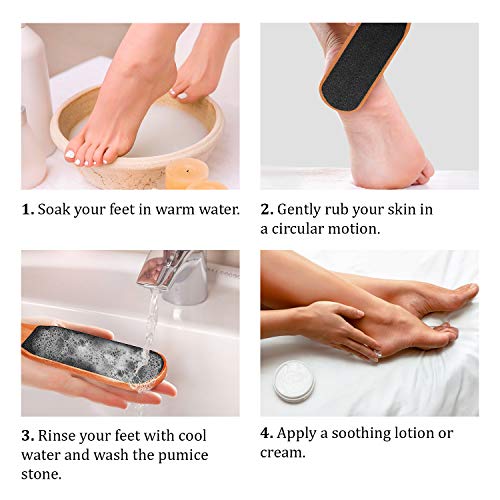 1. Soak your feet in warm water.

2. Gently rub your skin in a circular motion.

3. Rinse your feet with cool water and wash the pumice stone.

4. Apply a soothing lotion or cream.