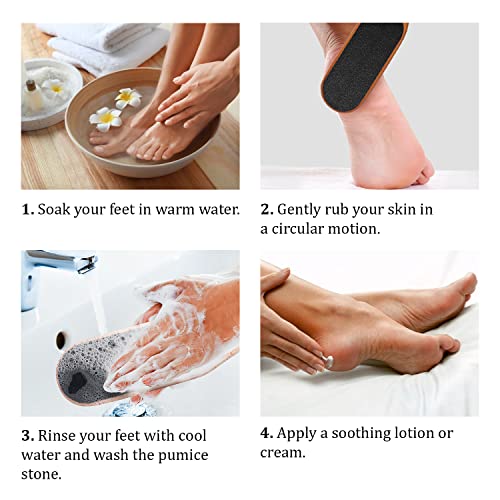 1. Soak your feet in warm water.

2. Gently rub your skin in a circular motion.

3. Rinse your feet with cool water and wash the pumice stone.

4. Apply a soothing lotion or cream.