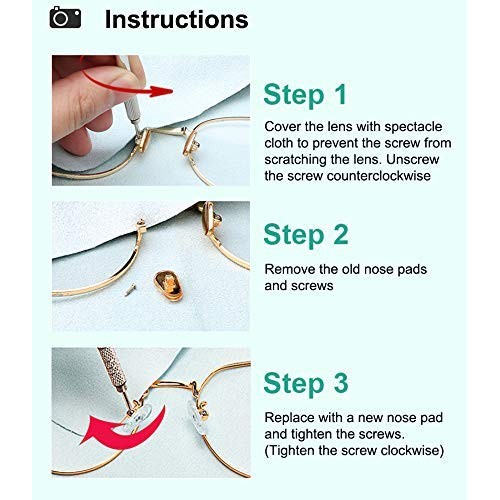 Instructions

Step 1

Cover the lens with spectacle cloth to prevent the screw from scratching the lens. Unscrew the screw counterclockwise

Step 2

Remove the old nose pads and screws

Step 3

Replace with a new nose pad and tighten the screws. (Tighten the screw clockwise)