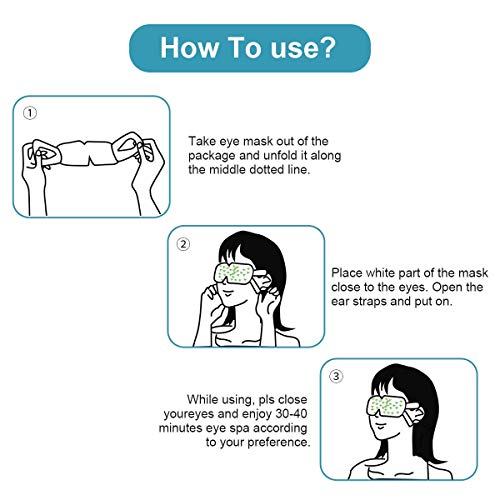 How To use?

①

Take eye mask out of the package and unfold it along the middle dotted line.

②

Place white part of the mask close to the eyes. Open the ear straps and put on.

③

While using, pls close youreyes and enjoy 30-40 minutes eye spa according to your preference.