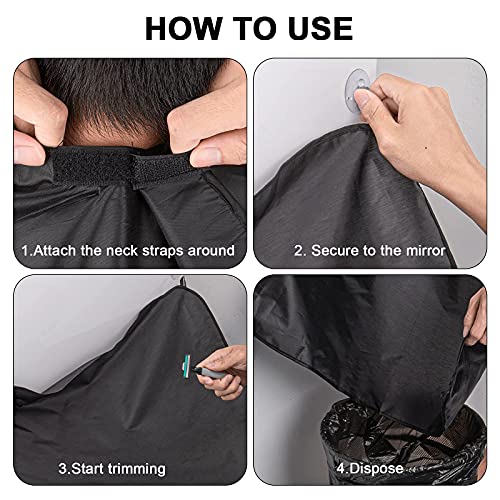 HOW TO USE

1.Attach the neck straps around

2. Secure to the mirror

3.Start trimming

4.Dispose