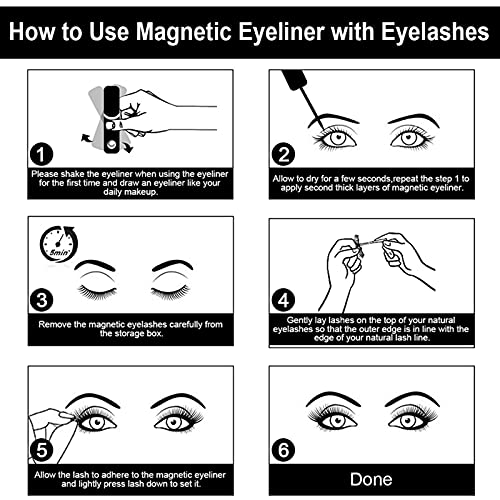 How to Use Magnetic Eyeliner with Eyelashes

1
Please shake the eyeliner when using the eyeliner for the first time and draw an eyeliner like your daily makeup.

2
Allow to dry for a few seconds,repeat the step 1 to apply second thick layers of magnetic eyeliner.

5min

3
Remove the magnetic eyelashes carefully from the storage box.

4
Gently lay lashes on the top of your natural eyelashes so that the outer edge is in line with the edge of your natural lash line.

5
Allow the lash to adhere to the magnetic eyeliner and lightly press lash down to set it.

6
Done