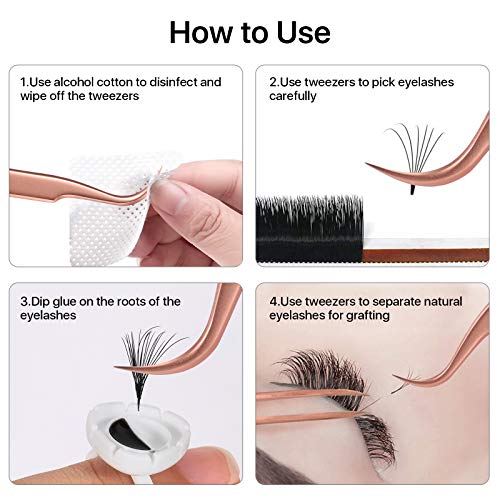 How to Use

1.Use alcohol cotton to disinfect and wipe off the tweezers

2.Use tweezers to pick eyelashes carefully

3.Dip glue on the roots of the eyelashes

4.Use tweezers to separate natural eyelashes for grafting