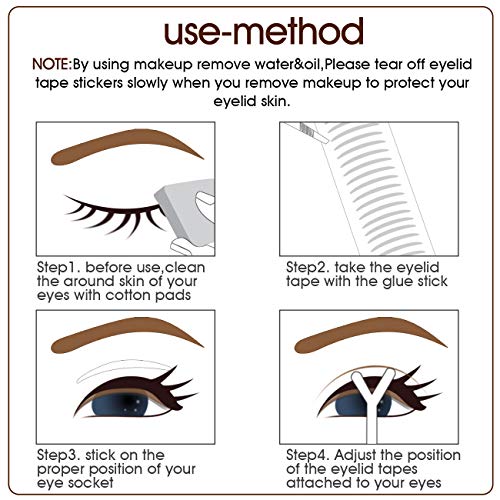 use-method

NOTE:By using makeup remove water&oil,Please tear off eyelid tape stickers slowly when you remove makeup to protect your eyelid skin.

Step1. before use,clean the around skin of your eyes with cotton pads

Step2. take the eyelid tape with the glue stick

Step3. stick on the proper position of your eye socket

Step4. Adjust the position of the eyelid tapes attached to your eyes