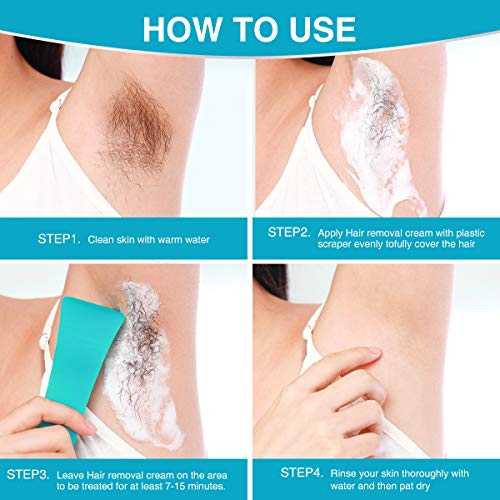 HOW TO USE

STEP1. Clean skin with warm water

STEP2. Apply Hair removal cream with plastic scraper evenly tofully cover the hair

STEP3. Leave Hair removal cream on the area to be treated for at least 7-15 minutes.

STEP4. Rinse your skin thoroughly with water and then pat dry