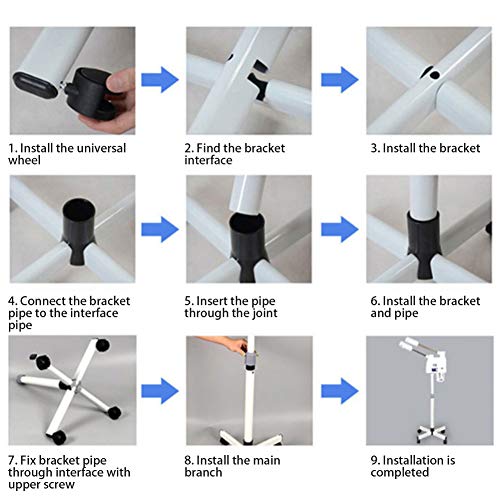 1. Install the universal wheel

2. Find the bracket interface

3. Install the bracket

4. Connect the bracket pipe to the interface pipe

5. Insert the pipe through the joint

6. Install the bracket and pipe

7. Fix bracket pipe through interface with upper screw

8. Install the main branch

9. Installation is completed