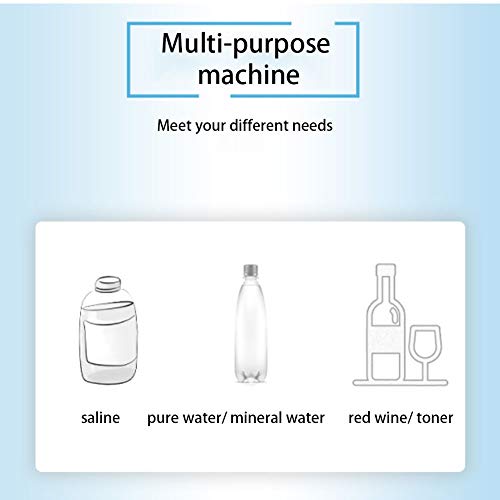 Multi-purpose machine

Meet your different needs

saline

pure water/ mineral water

red wine/ toner