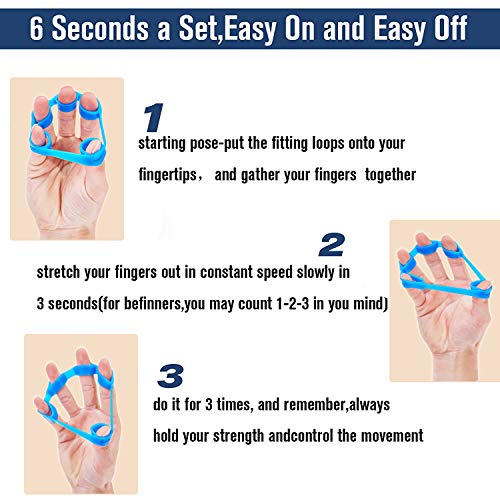 6 Seconds a Set,Easy On and Easy Off

1

starting pose-put the fitting loops onto your fingertips， and gather your fingers together

2

stretch your fingers out in constant speed slowly in 3 seconds(for befinners,you may count 1-2-3 in you mind)

3

do it for 3 times, and remember,always hold your strength andcontrol the movement