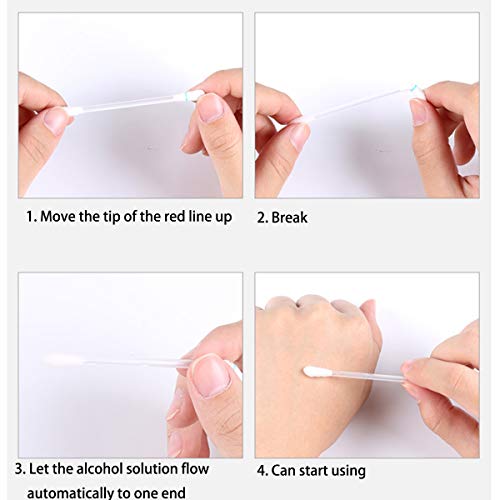 1. Move the tip of the red line up

2. Break

3. Let the alcohol solution flow automatically to one end

4. Can start using