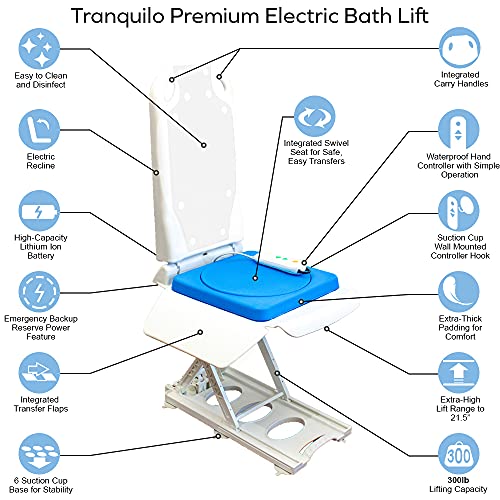 Tranquilo Premium Electric Bath Lift

Easy to Clean and Disinfect

Electric Recline

High-Capacity Lithium Ion Battery

Emergency Backup Reserve Power Feature

Integrated Transfer Flaps

6 Suction Cup Base for Stability

Integrated Swivel Seat for Safe, Easy Transfers

Integrated Carry Handles

Waterproof Hand Controller with Simple Operation

Suction Cup Wall Mounted Controller Hook

Extra-Thick Padding for Comfort

Extra-High Lift Range to 21.5"

300

300lb Lifting Capacity