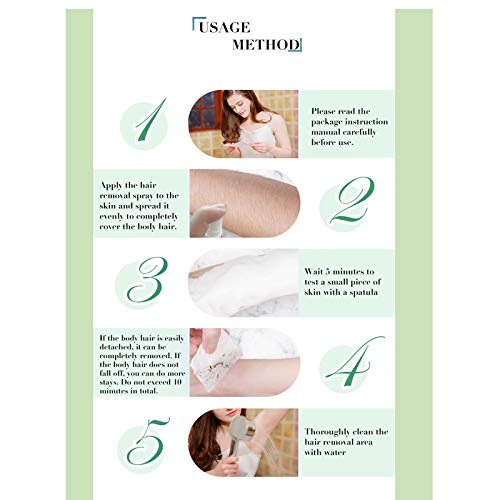 USAGE METHOD

1

Please read the package instruction manual carefully before use.

Apply the hair removal spray to the skin and spread it evenly to completely cover the body hair.

2

3

Wait 5 minutes to test a small piece of skin with a spatula

If the body hair is easily detached, it can be completely removed. If the body hair does not fall off, you can do more stays. Do not exceed 10 minutes in total.

4

5

Thoroughly clean the hair removal area with water