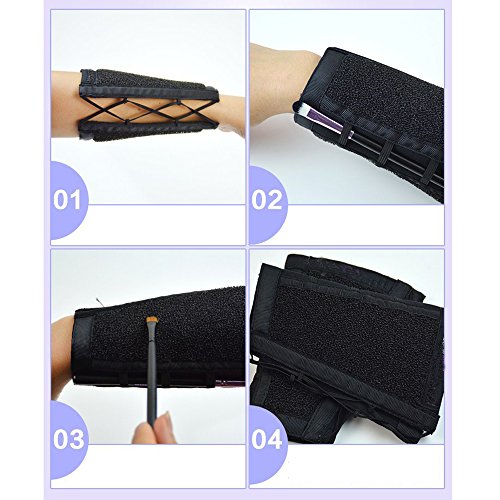 01

02

03

04