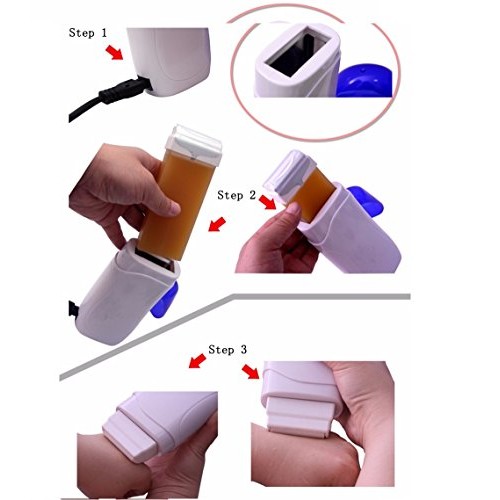 Step 1

Step 2

Step 3