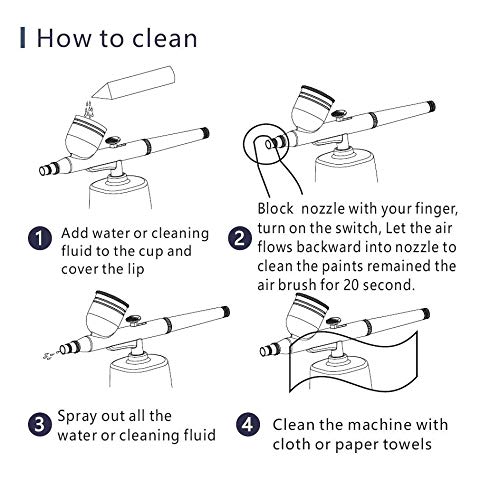 How to clean

1 Add water or cleaning fluid to the cup and cover the lip

2 Block  nozzle with your finger, turn on the switch, Let the air flows backward into nozzle to clean the paints remained the air brush for 20 second.

3 Spray out all the water or cleaning fluid

4 Clean the machine with cloth or paper towels