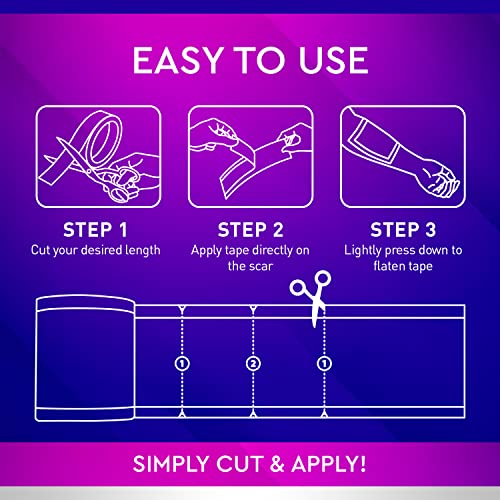 EASY TO USE

STEP 1
Cut your desired length

STEP 2
Apply tape directly on the scar

STEP 3
Lightly press down to flaten tape

1

2

1

SIMPLY CUT & APPLY!