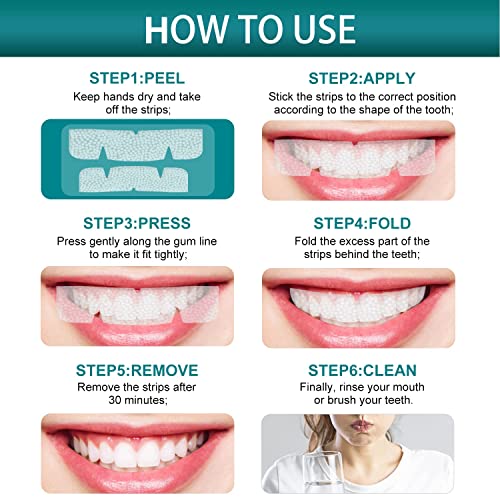 HOW TO USE

STEP1:PEEL
Keep hands dry and take off the strips;

STEP2:APPLY
Stick the strips to the correct position according to the shape of the tooth;

STEP3:PRESS
Press gently along the gum line to make it fit tightly;

STEP4:FOLD
Fold the excess part of the strips behind the teeth;

STEP5:REMOVE
Remove the strips after 30 minutes;

STEP6:CLEAN
Finally, rinse your mouth or brush your teeth.