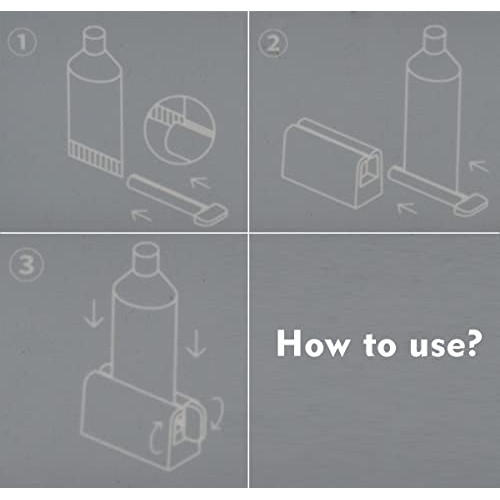 ①

②

③

How to use?