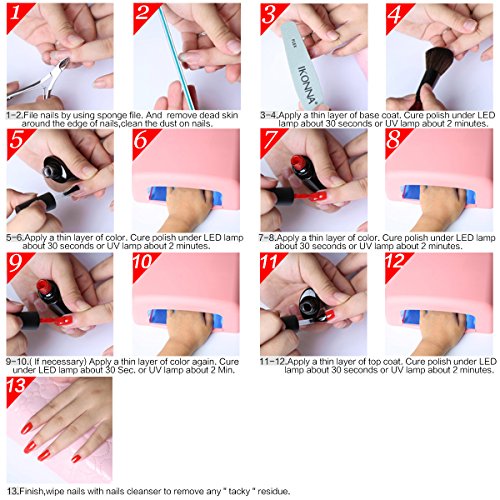 1

2

1-2.File nails by using sponge file. And remove dead skin around the edge of nails,clean the dust on nails.

3

IKONNA

4

3-4.Apply a thin layer of base coat. Cure polish under LED lamp about 30 seconds or UV lamp about 2 minutes.

5

6

5-6.Apply a thin layer of color. Cure polish under LED lamp about 30 seconds or UV lamp about 2 minutes.

7

8

7-8.Apply a thin layer of color. Cure polish under LED lamp about 30 seconds or UV lamp about 2 minutes.

9

10

9-10.( If necessary) Apply a thin layer of color again. Cure under LED lamp about 30 Sec. or UV lamp about 2 Min.

11

12

11-12.Apply a thin layer of top coat. Cure polish under LED lamp about 30 seconds or UV lamp about 2 minutes.

13

13.Finish,wipe nails with nails cleanser to remove any " tacky " residue.