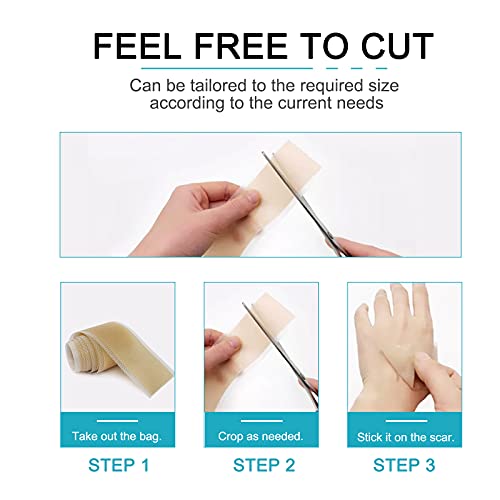 FEEL FREE TO CUT

Can be tailored to the required size according to the current needs

Take out the bag.

STEP 1

Crop as needed.

STEP 2

Stick it on the scar.

STEP 3