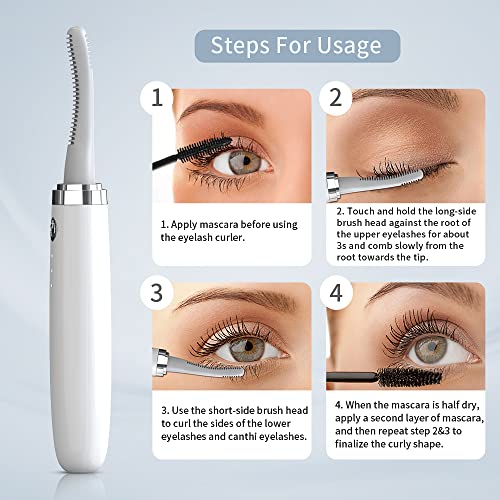 Steps For Usage

1

1. Apply mascara before using the eyelash curler.

2

2. Touch and hold the long-side brush head against the root of the upper eyelashes for about 3s and comb slowly from the root towards the tip.

3

3. Use the short-side brush head to curl the sides of the lower eyelashes and canthi eyelashes.

4

4. When the mascara is half dry, apply a second layer of mascara, and then repeat step 2&3 to finalize the curly shape.