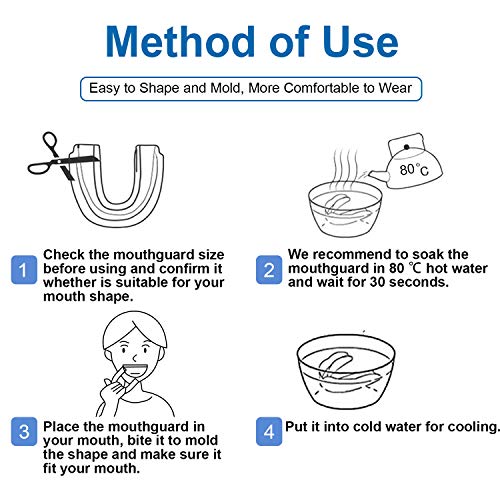 Method of Use

Easy to Shape and Mold, More Comfortable to Wear

80°C

1 Check the mouthguard size before using and confirm it whether is suitable for your mouth shape.

2 We recommend to soak the mouthguard in 80 ℃ hot water and wait for 30 seconds.

3 Place the mouthguard in your mouth, bite it to mold the shape and make sure it fit your mouth.

4 Put it into cold water for cooling.