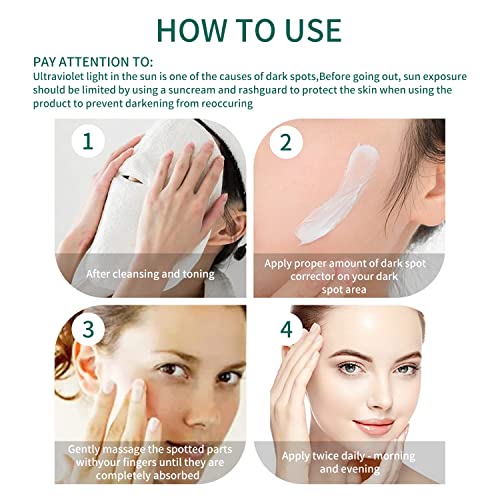 HOW TO USE

PAY ATTENTION TO:
Ultraviolet light in the sun is one of the causes of dark spots,Before going out, sun exposure should be limited by using a suncream and rashguard to protect the skin when using the product to prevent darkening from reoccuring

1
After cleansing and toning

2
Apply proper amount of dark spot corrector on your dark spot area

3
Gently massage the spotted parts withyour fingers until they are completely absorbed

4
Apply twice daily - morning and evening