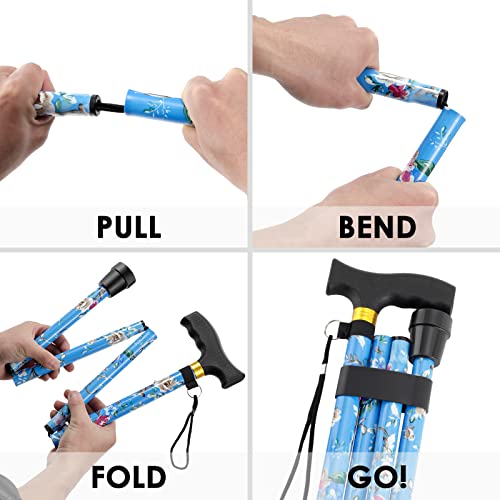 PULL

BEND

FOLD

GO!