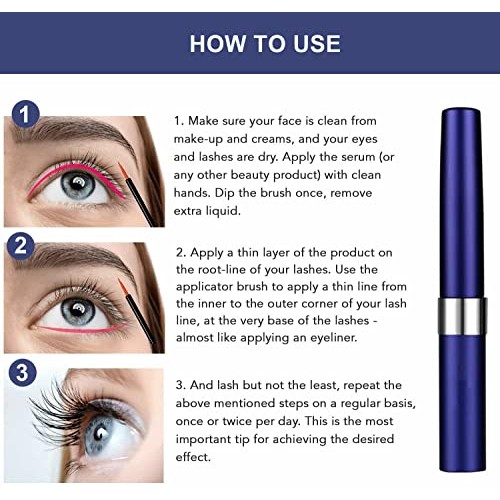 HOW TO USE

1

1. Make sure your face is clean from make-up and creams, and your eyes and lashes are dry. Apply the serum (or any other beauty product) with clean hands. Dip the brush once, remove extra liquid.

2

2. Apply a thin layer of the product on the root-line of your lashes. Use the applicator brush to apply a thin line from the inner to the outer corner of your lash line, at the very base of the lashes - almost like applying an eyeliner.

3

3. And lash but not the least, repeat the above mentioned steps on a regular basis, once or twice per day. This is the most important tip for achieving the desired effect.