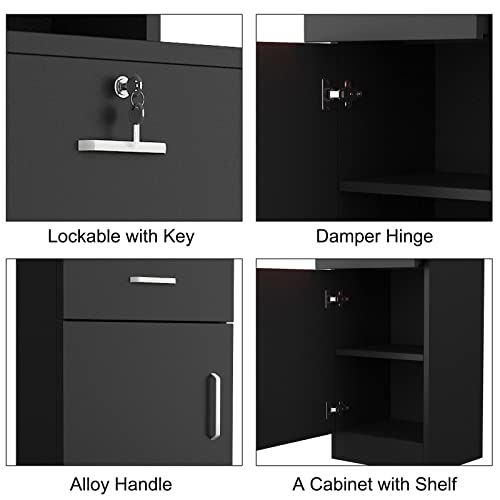 Lockable with Key

Damper Hinge

Alloy Handle

A Cabinet with Shelf