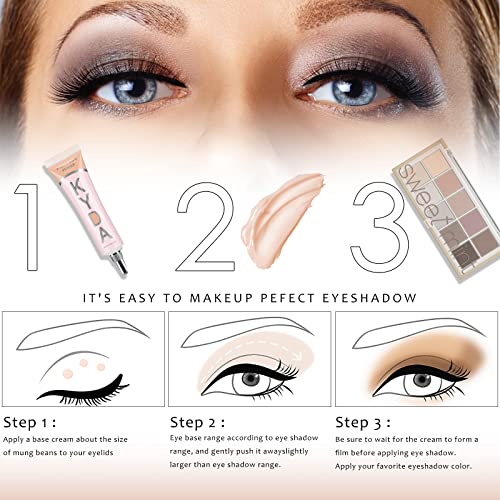 1

KYDA

2

3

sweet

IT'S EASY TO MAKEUP PEFECT EYESHADOW

Step 1 :
Apply a base cream about the size of mung beans to your eyelids

Step 2 :
Eye base range according to eye shadow range, and gently push it awayslightly larger than eye shadow range.

Step 3 :
Be sure to wait for the cream to form a film before applying eye shadow. Apply your favorite eyeshadow color.