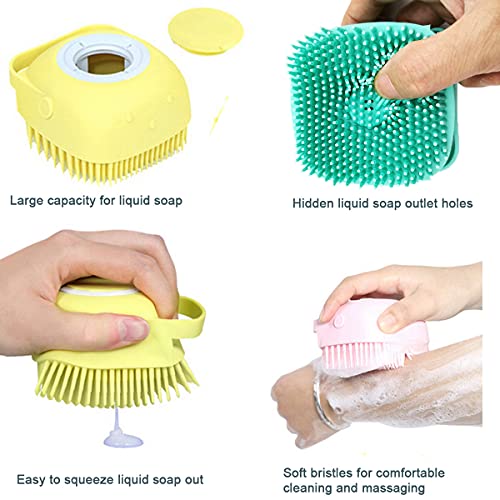 Large capacity for liquid soap

Hidden liquid soap outlet holes

Easy to squeeze liquid soap out

Soft bristles for comfortable cleaning and massaging