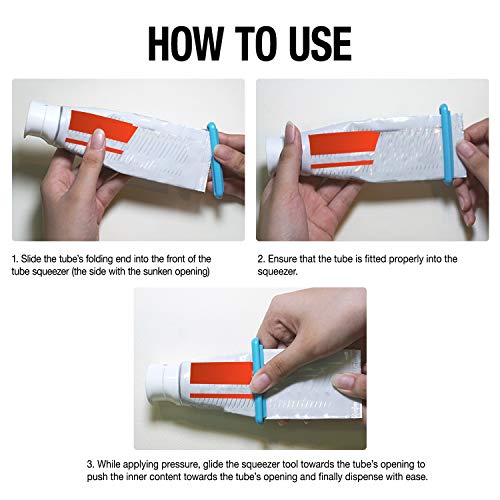 HOW TO USE

1. Slide the tube's folding end into the front of the tube squeezer (the side with the sunken opening)

2. Ensure that the tube is fitted properly into the squeezer.

3. While applying pressure, glide the squeezer tool towards the tube's opening to push the inner content towards the tube's opening and finally dispense with ease.