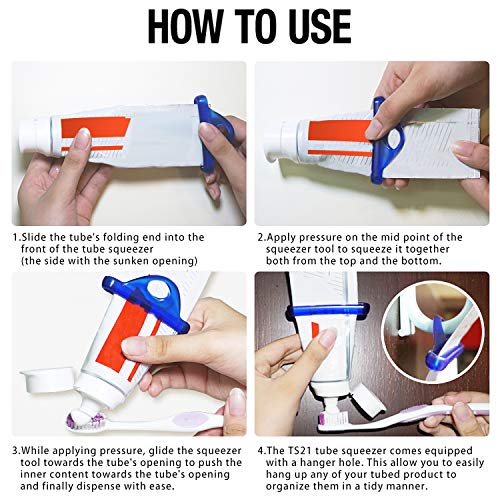 HOW TO USE

1.Slide the tube's folding end into the front of the tube squeezer (the side with the sunken opening)

2.Apply pressure on the mid point of the squeezer tool to squeeze it together both from the top and the bottom.

3.While applying pressure, glide the squeezer tool towards the tube's opening to push the inner content towards the tube's opening and finally dispense with ease.

4.The TS21 tube squeezer comes equipped with a hanger hole. This allow you to easily hang up any of your tubed product to organize them in a tidy manner.