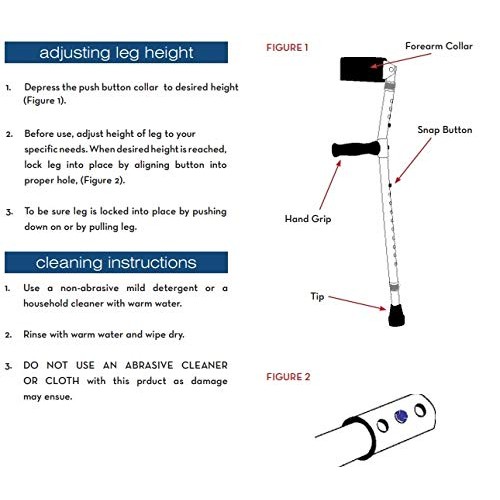 adjusting leg height

1. Depress the push button collar to desired height (Figure 1).

2. Before use, adjust height of leg to your specific needs. When desired height is reached, lock leg into place by aligning button into proper hole, (Figure 2).

3. To be sure leg is locked into place by pushing down on or by pulling leg.

cleaning instructions

1. Use a non-abrasive mild detergent or a household cleaner with warm water.

2. Rinse with warm water and wipe dry.

3. DO NOT USE AN ABRASIVE CLEANER OR CLOTH with this prduct as damage may ensue.

FIGURE 1

Forearm Collar

Snap Button

Hand Grip

Tip

FIGURE 2