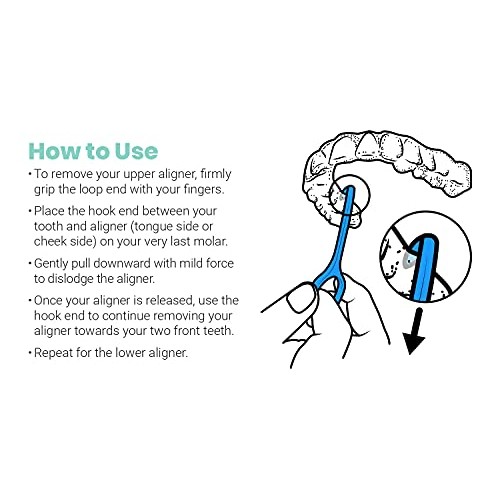 How to Use

• To remove your upper aligner, firmly grip the loop end with your fingers.

• Place the hook end between your tooth and aligner (tongue side or cheek side) on your very last molar.

• Gently pull downward with mild force to dislodge the aligner.

• Once your aligner is released, use the hook end to continue removing your aligner towards your two front teeth.

• Repeat for the lower aligner.