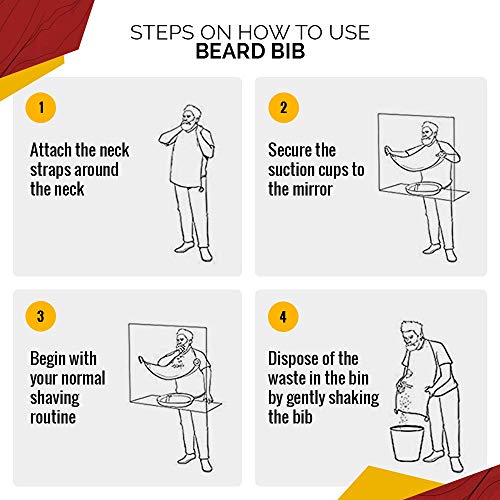 STEPS ON HOW TO USE
BEARD BIB

1

Attach the neck straps around the neck

2

Secure the suction cups to the mirror

3

Begin with your normal shaving routine

4

Dispose of the waste in the bin by gently shaking the bib