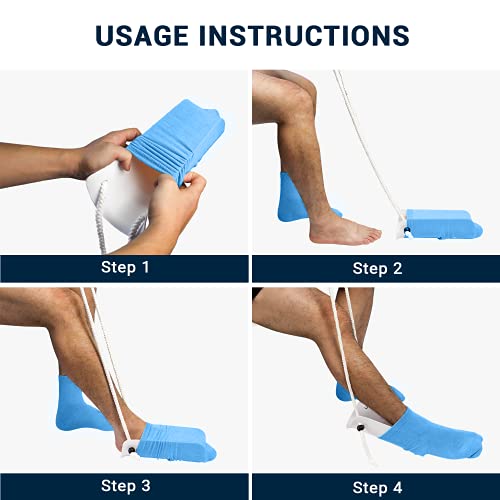 USAGE INSTRUCTIONS

Step 1

Step 2

Step 3

Step 4